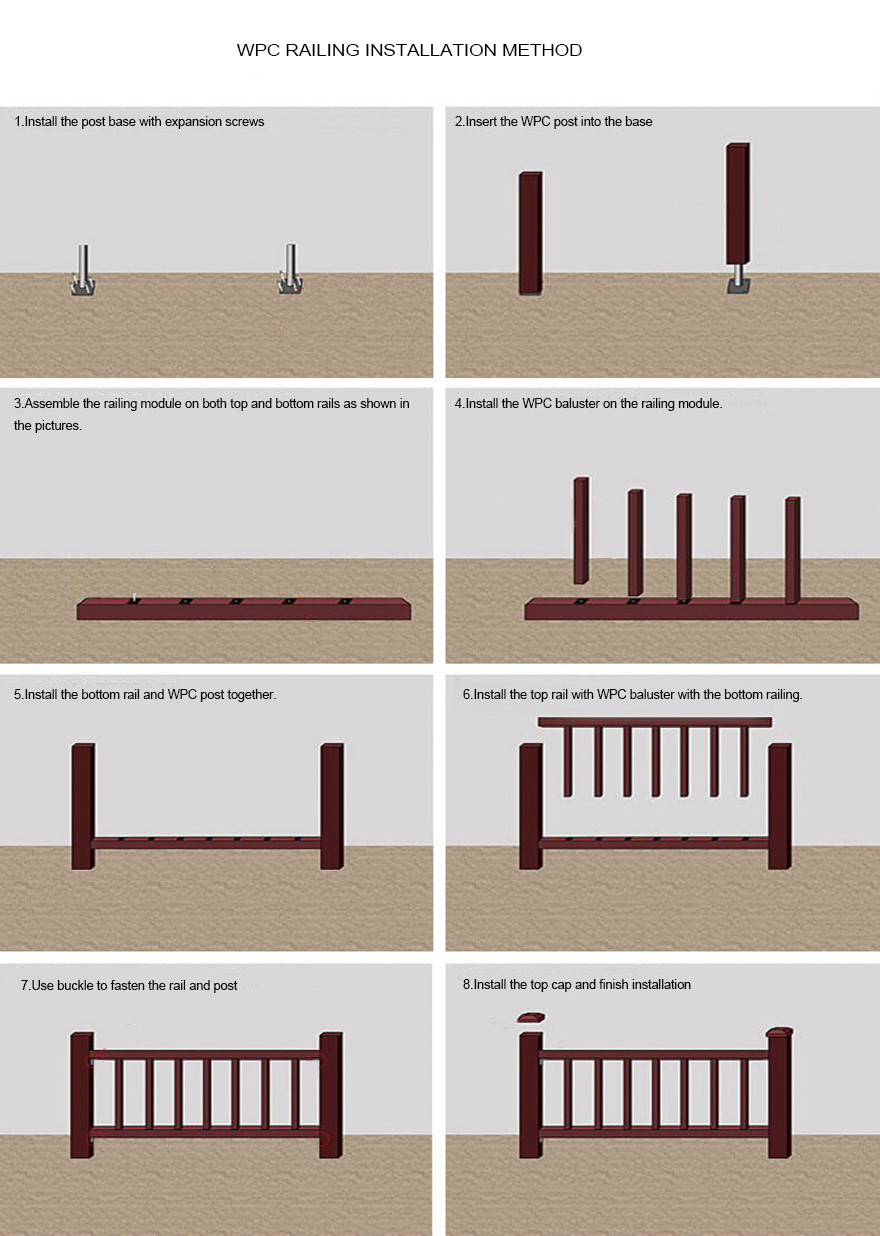 WPC RAILING INSTALLATION METHOD

1.Install the post base with expansion screws

2.Insert the WPC post into the base

3.Assemble the railing module on both top and bottom rails as shown in the pictures.

4.Install the WPC baluster on the railing module.

5.Install the bottom rail and WPC post together.

6.Install the top rail with WPC baluster with the bottom railing.

7.Use buckle to fasten the rail and post

8.Install the top cap and finish installation