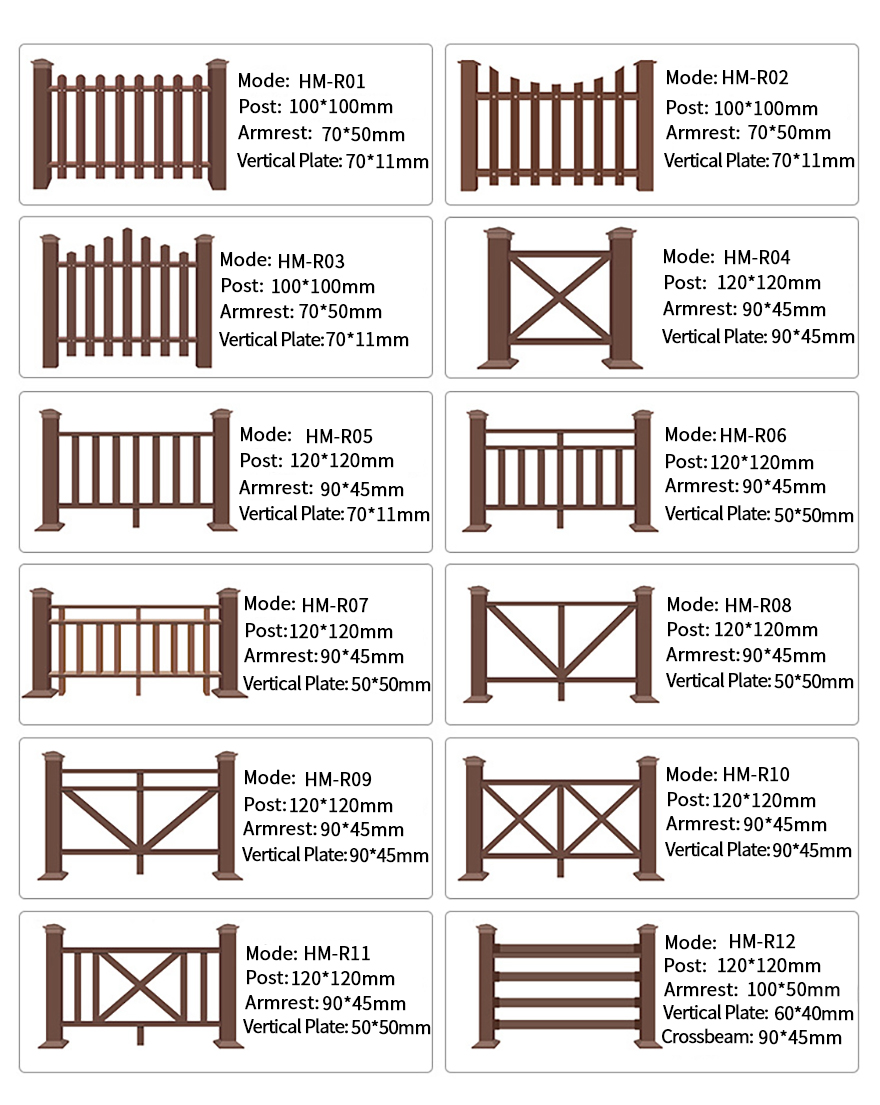 Mode: HM-R01
Post: 100*100mm
Armrest: 70*50mm
Vertical Plate: 70*11mm

Mode: HM-R02
Post: 100*100mm
Armrest: 70*50mm
Vertical Plate: 70*11mm

Mode: HM-R03
Post: 100*100mm
Armrest: 70*50mm
Vertical Plate: 70*11mm

Mode: HM-R04
Post: 120*120mm
Armrest: 90*45mm
Vertical Plate: 90*45mm

Mode: HM-R05
Post: 120*120mm
Armrest: 90*45mm
Vertical Plate: 70*11mm

Mode: HM-R06
Post: 120*120mm
Armrest: 90*45mm
Vertical Plate: 50*50mm

Mode: HM-R07
Post: 120*120mm
Armrest: 90*45mm
Vertical Plate: 50*50mm

Mode: HM-R08
Post: 120*120mm
Armrest: 90*45mm
Vertical Plate: 50*50mm

Mode: HM-R09
Post: 120*120mm
Armrest: 90*45mm
Vertical Plate: 90*45mm

Mode: HM-R10
Post: 120*120mm
Armrest: 90*45mm
Vertical Plate: 90*45mm

Mode: HM-R11
Post: 120*120mm
Armrest: 90*45mm
Vertical Plate: 50*50mm

Mode: HM-R12
Post: 120*120mm
Armrest: 100*50mm
Vertical Plate: 60*40mm
Crossbeam: 90*45mm