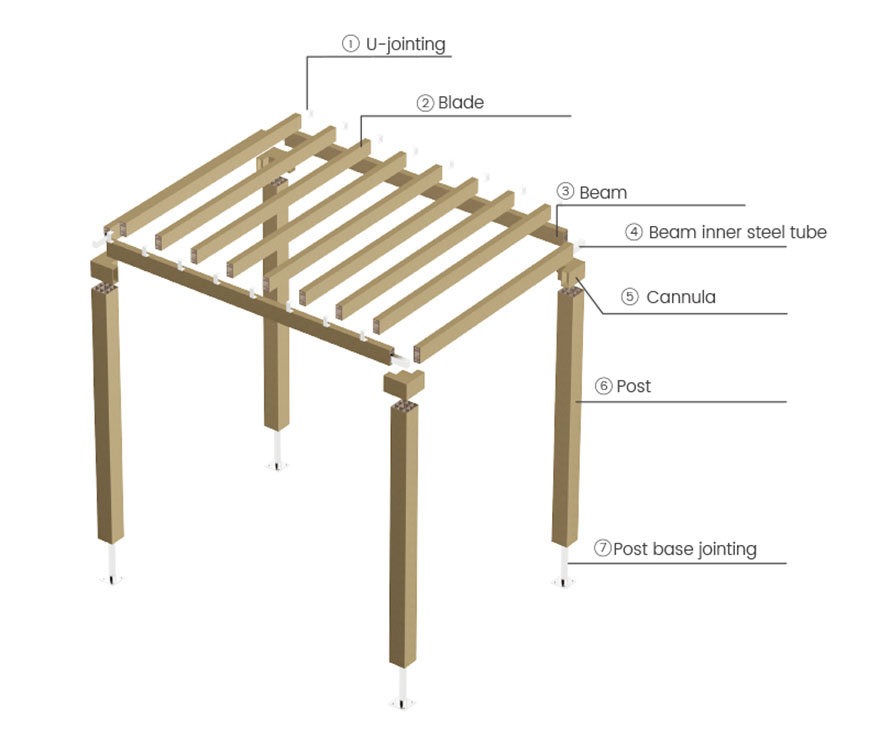 ① U-jointing

② Blade

③ Beam

④ Beam inner steel tube

⑤ Cannula

⑥ Post

⑦ Post base jointing