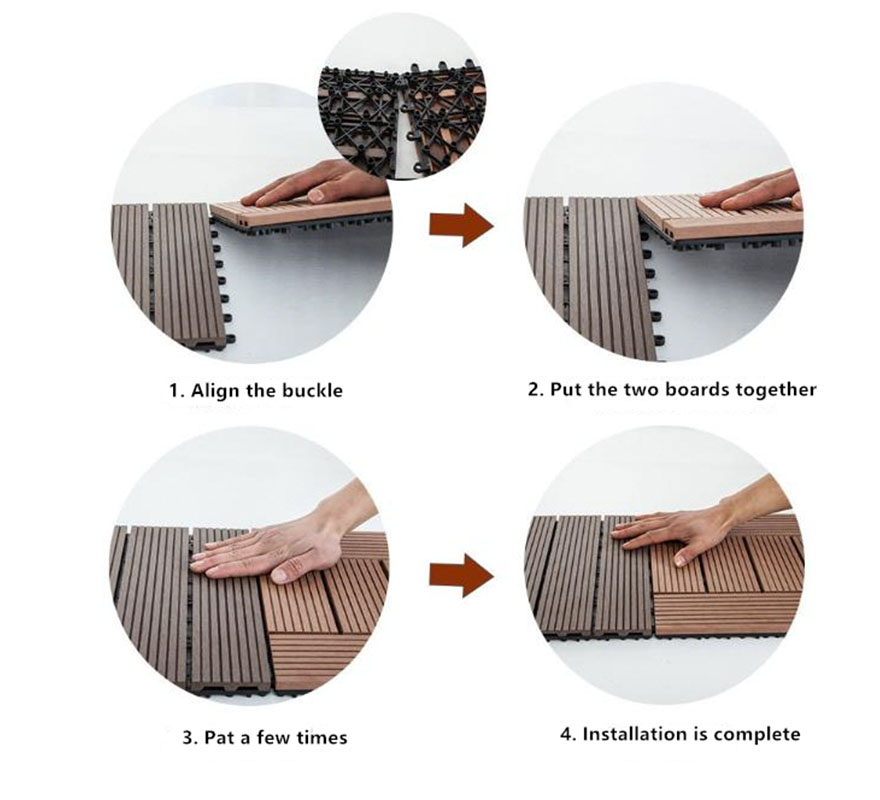 1. Align the buckle

2. Put the two boards together

3. Pat a few times

4. Installation is complete